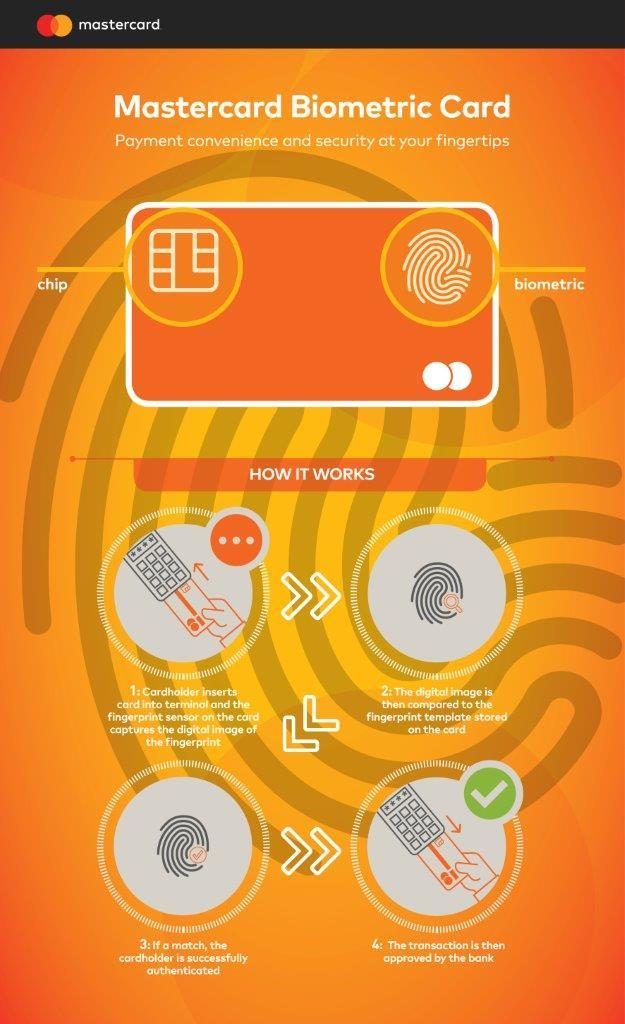 mastercard

Mastercard Biometric Card

Payment convenience and security at your fingertips

chip

biometric

HOW IT WORKS

1: Cardholder inserts card into terminal and the fingerprint sensor on the card captures the digital image of the fingerprint

2: The digital image is then compared to the fingerprint template stored on the card

3: If a match, the cardholder is successfully authenticated

4: The transaction is then approved by the bank